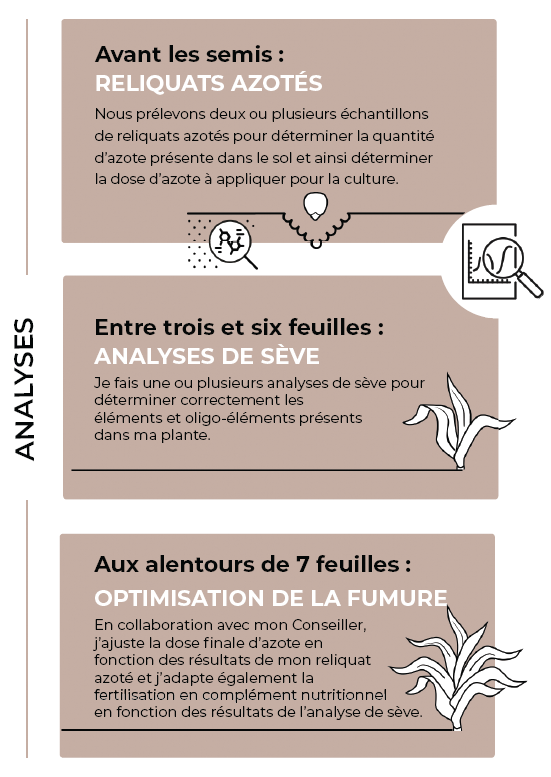 ANALYSES

Avant les semis :
RELIQUATS AZOTÉS
Nous prélevons deux ou plusieurs échantillons de reliquats azotés pour déterminer la quantité d'azote présente dans le sol et ainsi déterminer la dose d'azote à appliquer pour la culture.

Entre trois et six feuilles :
ANALYSES DE SÈVE
Je fais une ou plusieurs analyses de sève pour déterminer correctement les éléments et oligo-éléments présents dans ma plante.

Aux alentours de 7 feuilles :
OPTIMISATION DE LA FUMURE
En collaboration avec mon Conseiller, j'ajuste la dose finale d'azote en fonction des résultats de mon reliquat azoté et j'adapte également la fertilisation en complément nutritionnel en fonction des résultats de l'analyse de sève.